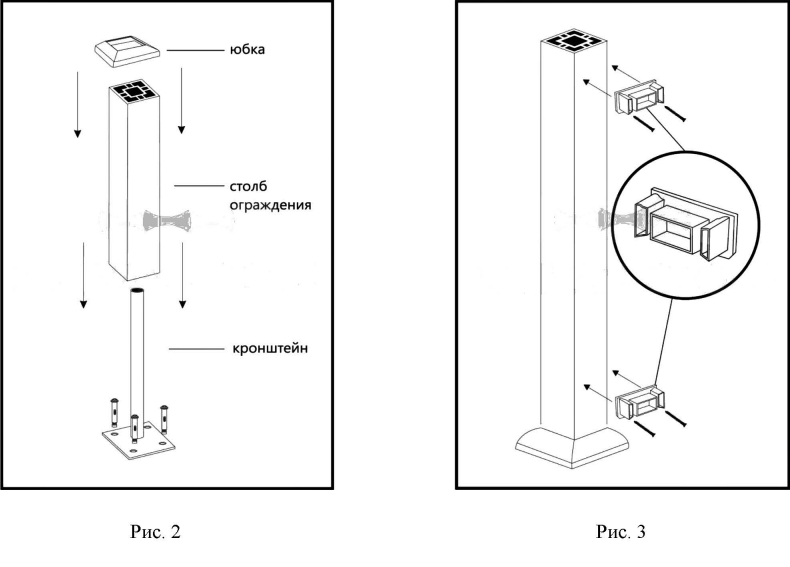 юбка

столб ограждения

кронштейн

Рис. 2

Рис. 3